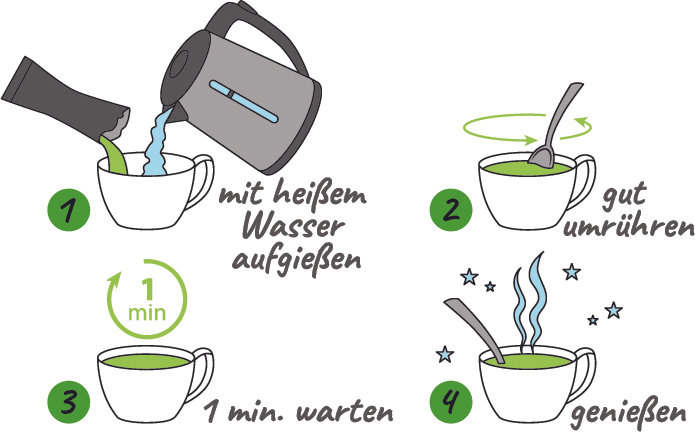 1 mit heißem Wasser aufgießen

2 gut umrühren

1 min

3 1 min. warten

4 genießen